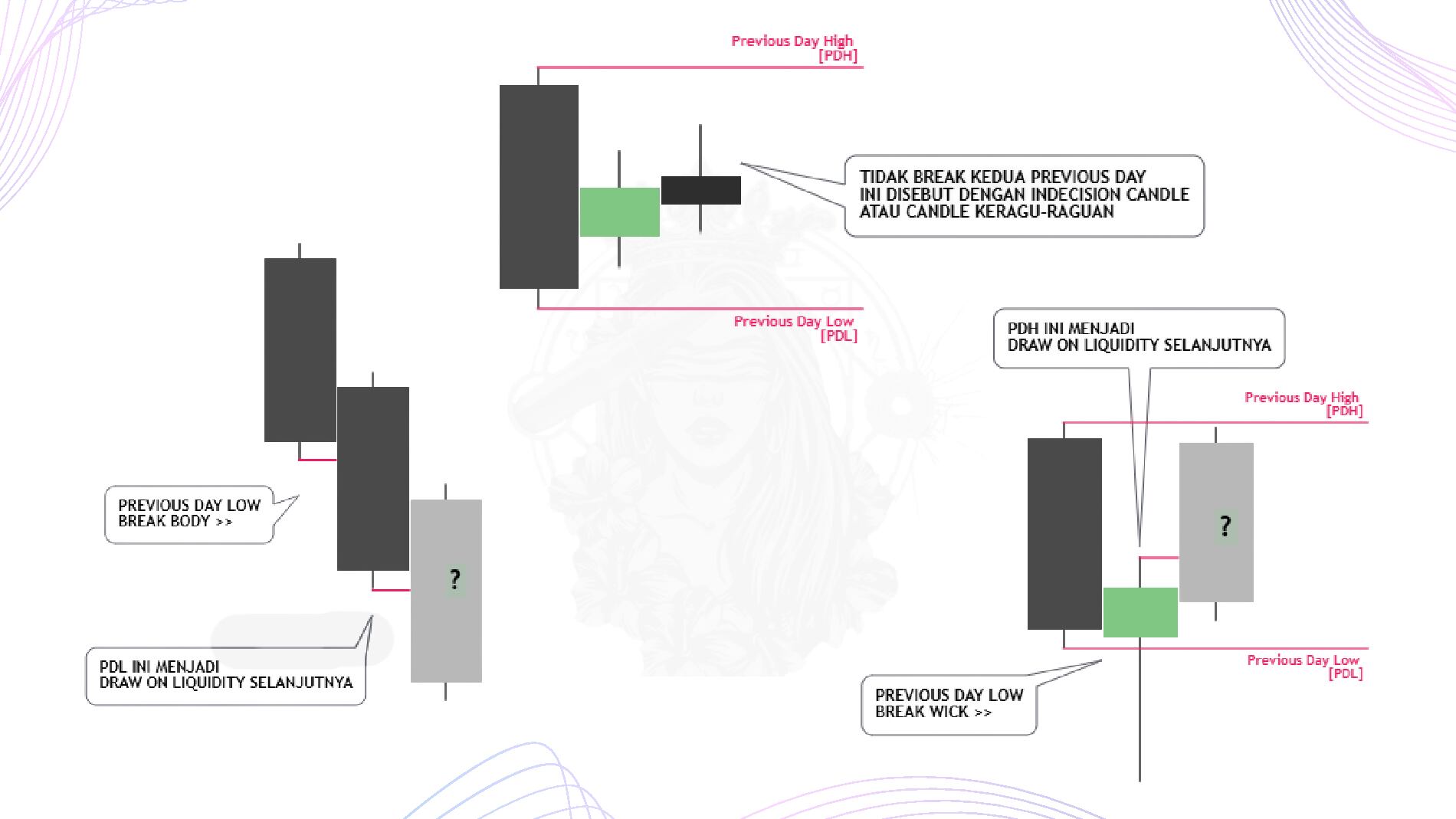 Previous Day High
[PDH]

TIDAK BREAK KEDUA PREVIOUS DAY
INI DISEBUT DENGAN INDECISION CANDLE
ATAU CANDLE KERAGU-RAGUAN

Previous Day Low
[PDL]

PREVIOUS DAY LOW
BREAK BODY >>

?

PDL INI MENJADI
DRAW ON LIQUIDITY SELANJUTNYA

PDH INI MENJADI
DRAW ON LIQUIDITY SELANJUTNYA

Previous Day High
[PDH]

?

Previous Day Low
[PDL]

PREVIOUS DAY LOW
BREAK WICK >>