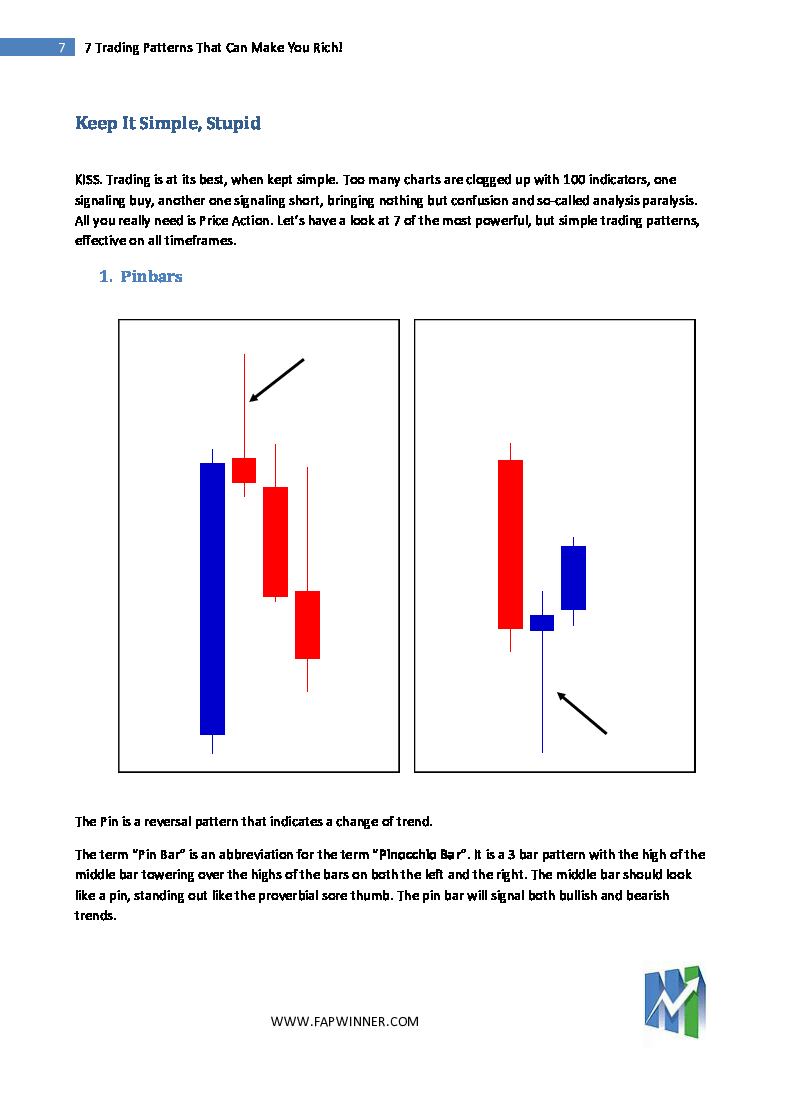 7 7 Trading Patterns That Can Make You Rich!

Keep It Simple, Stupid

KISS. Trading is at its best, when kept simple. Too many charts are clogged up with 100 indicators, one signaling buy, another one signaling short, bringing nothing but confusion and so-called analysis paralysis. All you really need is Price Action. Let's have a look at 7 of the most powerful, but simple trading patterns, effective on all timeframes.

1. Pinbars

The Pin is a reversal pattern that indicates a change of trend.

The term "Pin Bar" is an abbreviation for the term "Pinocchio Bar". It is a 3 bar pattern with the high of the middle bar towering over the highs of the bars on both the left and the right. The middle bar should look like a pin, standing out like the proverbial sore thumb. The pin bar will signal both bullish and bearish trends.

WWW.FAPWINNER.COM