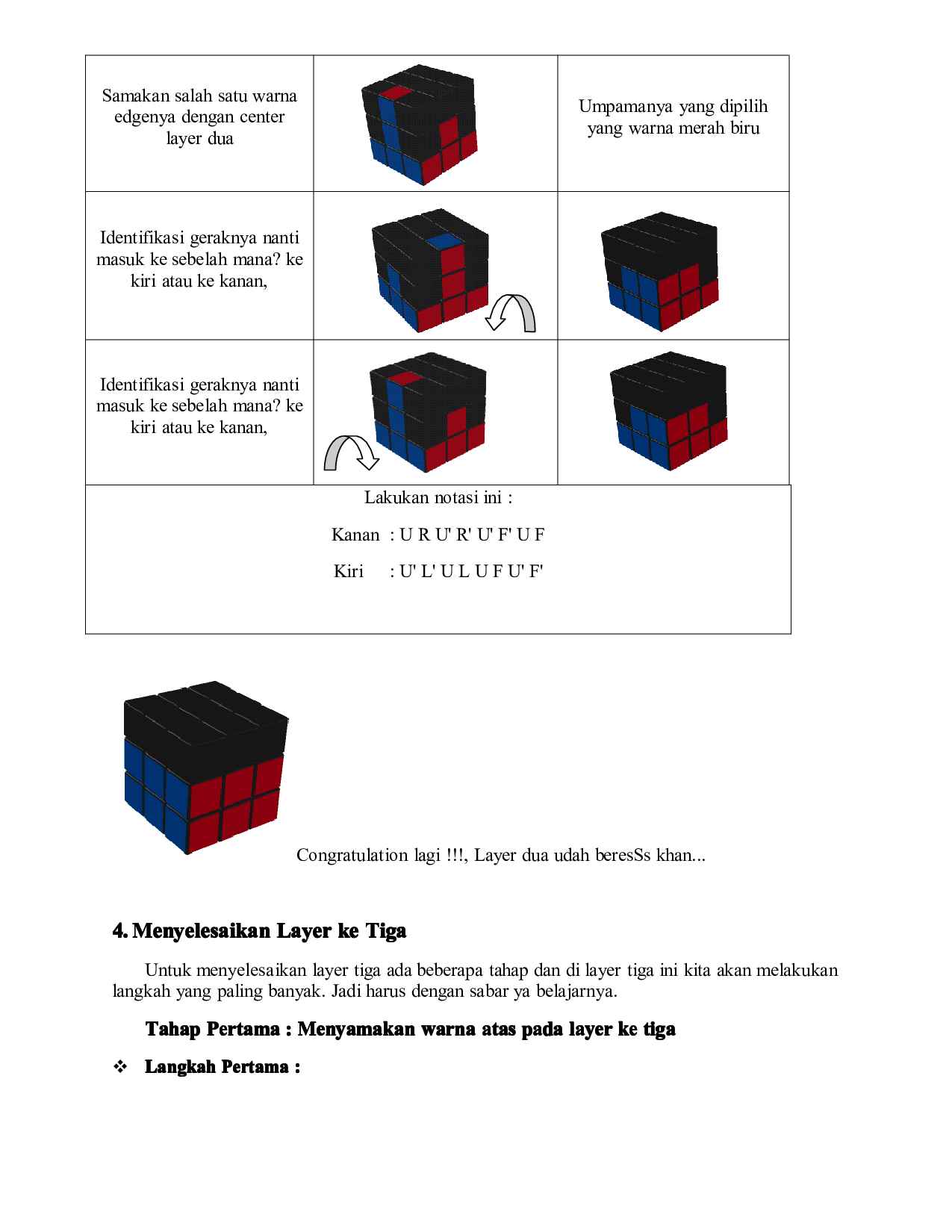 | Samakan salah satu warna edgenya dengan center layer dua | | Umpamanya yang dipilih yang warna merah biru |
|---|---|---|
| Identifikasi geraknya nanti masuk ke sebelah mana? ke kiri atau ke kanan, | | |
| Identifikasi geraknya nanti masuk ke sebelah mana? ke kiri atau ke kanan, | | |

Lakukan notasi ini :

Kanan : U R U' R' U' F' U F

Kiri : U' L' U L U F U' F'

Congratulation lagi !!!, Layer dua udah beresSs khan...

4. Menyelesaikan Layer ke Tiga

Untuk menyelesaikan layer tiga ada beberapa tahap dan di layer tiga ini kita akan melakukan langkah yang paling banyak. Jadi harus dengan sabar ya belajarnya.

Tahap Pertama : Menyamakan warna atas pada layer ke tiga

❖ Langkah Pertama :