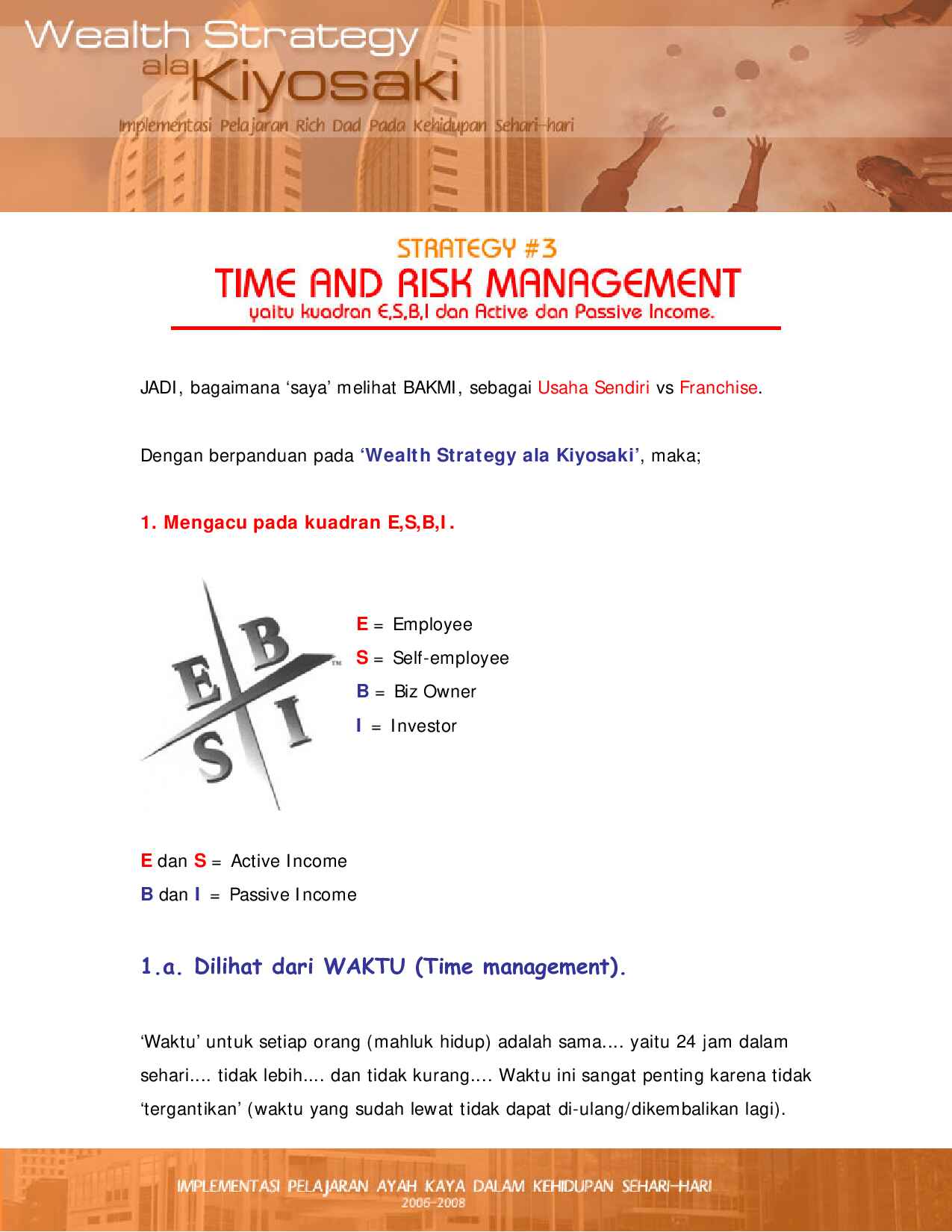 Wealth Strategy ala Kiyosaki
Implementasi Pelajaran Rich Dad Pada Kehidupan Sehari-hari

STRATEGY #3
TIME AND RISK MANAGEMENT
yaitu kuadran E,S,B,I dan Active dan Passive Income.

JADI, bagaimana 'saya' melihat BAKMI, sebagai Usaha Sendiri vs Franchise.

Dengan berpanduan pada 'Wealth Strategy ala Kiyosaki', maka;

1. Mengacu pada kuadran E,S,B,I.

E B S I ™

E = Employee
S = Self-employee
B = Biz Owner
I = Investor

E dan S = Active Income
B dan I = Passive Income

1.a. Dilihat dari WAKTU (Time management).

'Waktu' untuk setiap orang (mahluk hidup) adalah sama.... yaitu 24 jam dalam sehari.... tidak lebih.... dan tidak kurang.... Waktu ini sangat penting karena tidak 'tergantikan' (waktu yang sudah lewat tidak dapat di-ulang/dikembalikan lagi).

IMPLEMENTASI PELAJARAN AYAH KAYA DALAM KEHIDUPAN SEHARI-HARI
2006-2008